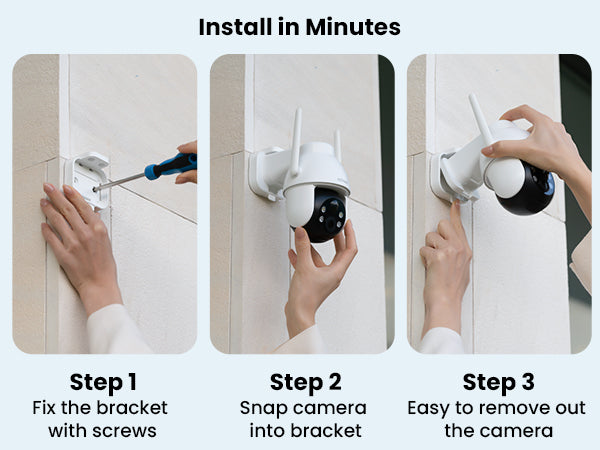 Install in Minutes

Step 1
Fix the bracket with screws

Step 2
Snap camera into bracket

Step 3
Easy to remove out the camera